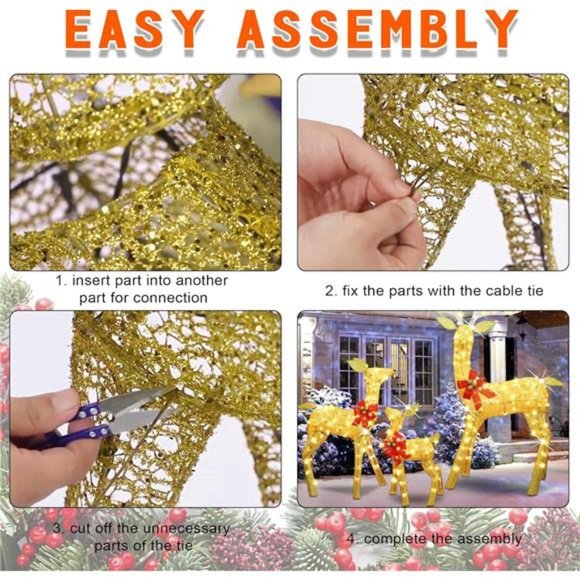 EASY ASSEMBLY

1. insert part into another part for connection

2. fix the parts with the cable tie

3. cut off the unnecessary parts of the tie

4. complete the assembly